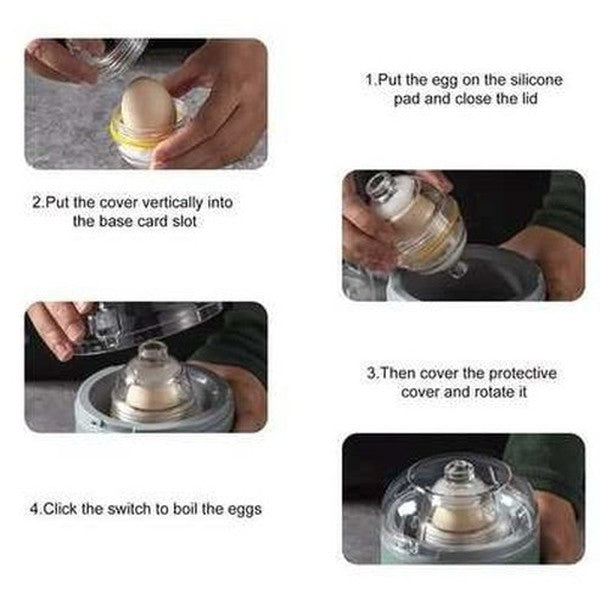 1.Put the egg on the silicone pad and close the lid

2.Put the cover vertically into the base card slot

3.Then cover the protective cover and rotate it

4.Click the switch to boil the eggs