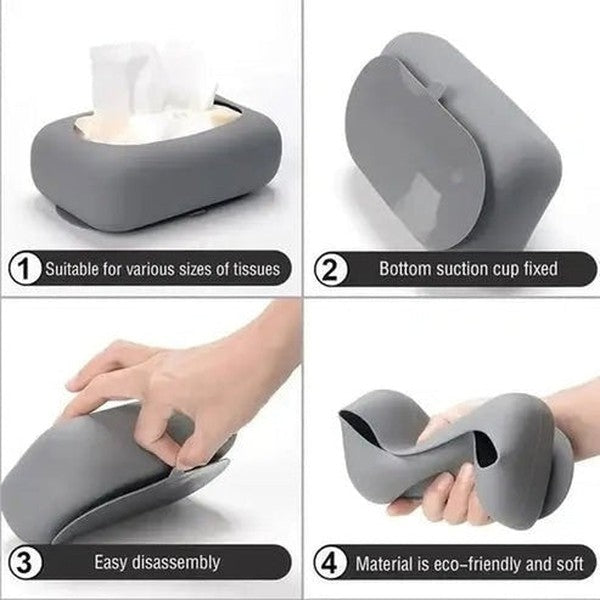 1 Suitable for various sizes of tissues

2 Bottom suction cup fixed

3 Easy disassembly

4 Material is eco-friendly and soft