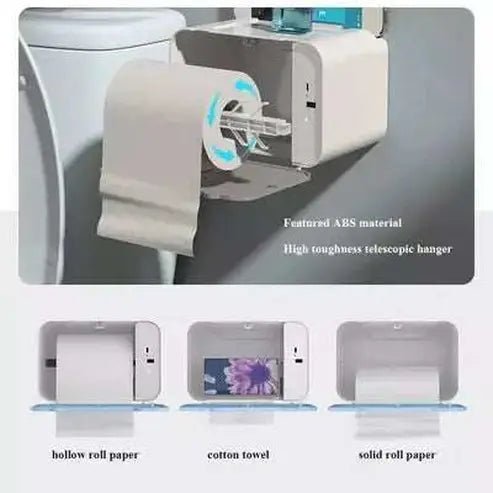 Featured ABS material

High toughness telescopic hanger

hollow roll paper

cotton towel

solid roll paper