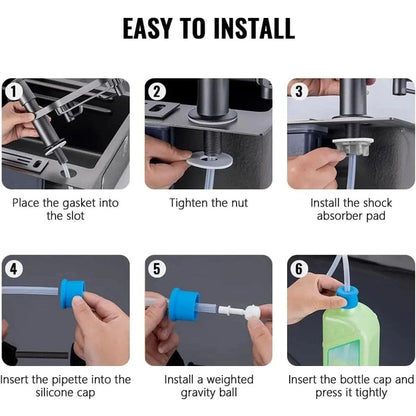 EASY TO INSTALL

1

Place the gasket into the slot

2

Tighten the nut

3

Install the shock absorber pad

4

Insert the pipette into the silicone cap

5

Install a weighted gravity ball

6

Insert the bottle cap and press it tightly