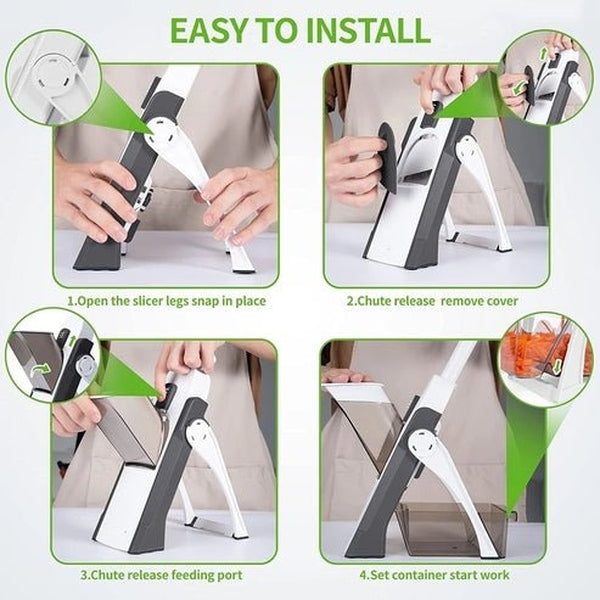 EASY TO INSTALL

1.Open the slicer legs snap in place

2.Chute release remove cover

3.Chute release feeding port

4.Set container start work