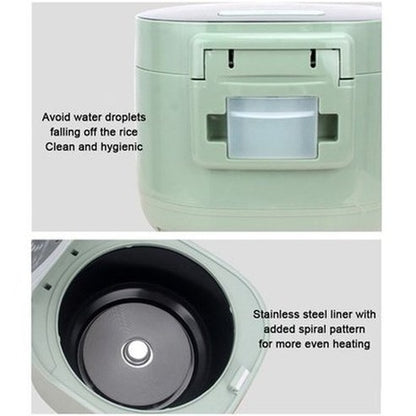 Avoid water droplets falling off the rice Clean and hygienic

Stainless steel liner with added spiral pattern for more even heating