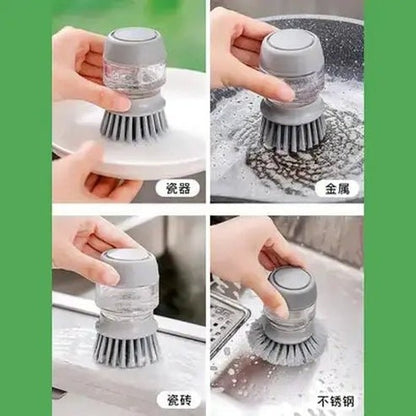 瓷器

金属

瓷砖

不锈钢