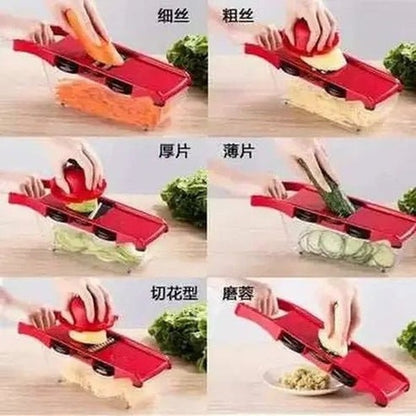 细丝

粗丝

厚片

薄片

切花型

磨蓉