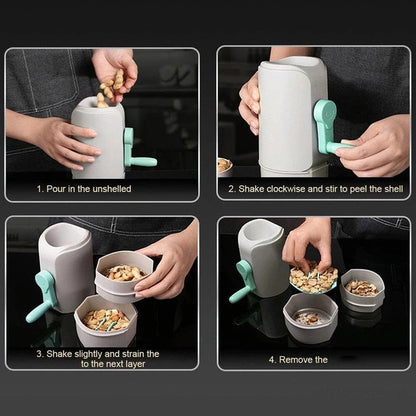 1. Pour in the unshelled

2. Shake clockwise and stir to peel the shell

3. Shake slightly and strain the to the next layer

4. Remove the