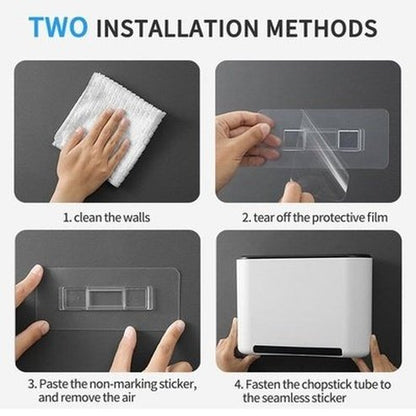 TWO INSTALLATION METHODS

1. clean the walls

2. tear off the protective film

3. Paste the non-marking sticker, and remove the air

4. Fasten the chopstick tube to the seamless sticker