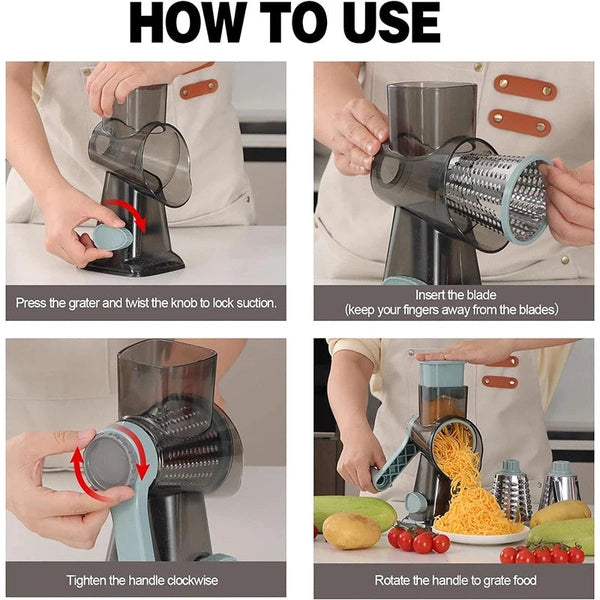 HOW TO USE

Press the grater and twist the knob to lock suction.

Insert the blade
(keep your fingers away from the blades)

Tighten the handle clockwise

Rotate the handle to grate food