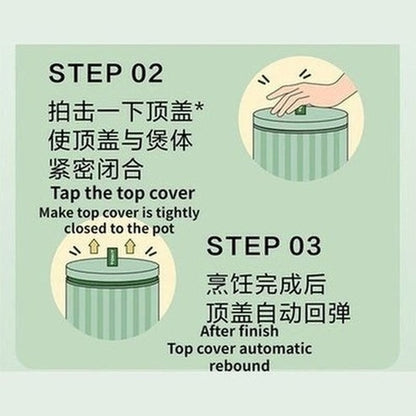 STEP 02

拍击一下顶盖*
使顶盖与煲体
紧密闭合

Tap the top cover
Make top cover is tightly closed to the pot

STEP 03

烹饪完成后
顶盖自动回弹

After finish
Top cover automatic rebound