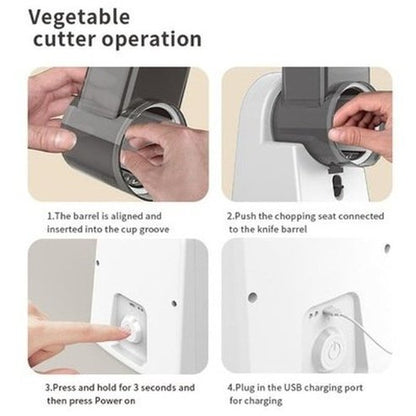 Vegetable cutter operation

1.The barrel is aligned and inserted into the cup groove

2.Push the chopping seat connected to the knife barrel

3.Press and hold for 3 seconds and then press Power on

4.Plug in the USB charging port for charging