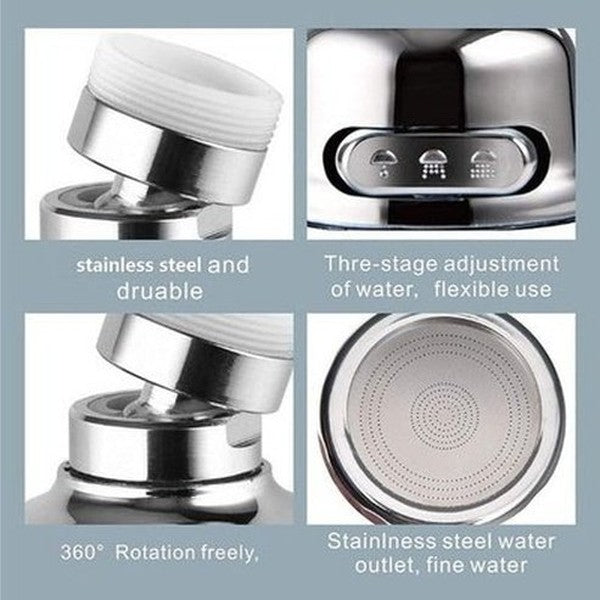 stainless steel and druable

Thre-stage adjustment of water,  flexible use

360°  Rotation freely,

Stainlness steel water outlet, fine water