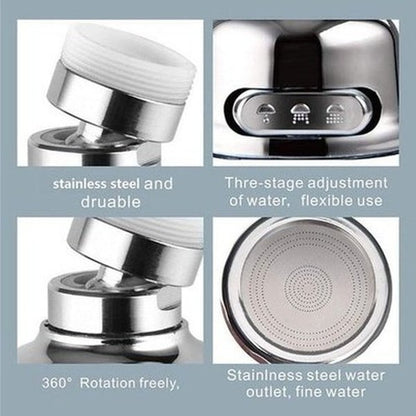 stainless steel and druable

Thre-stage adjustment of water, flexible use

360° Rotation freely,

Stainlness steel water outlet, fine water