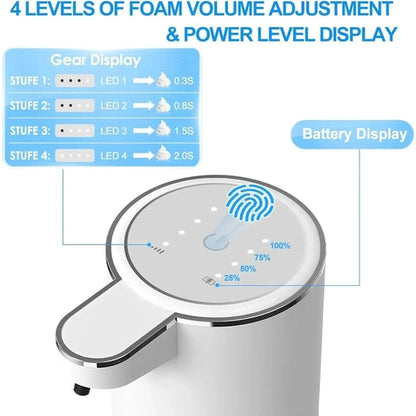 4 LEVELS OF FOAM VOLUME ADJUSTMENT
& POWER LEVEL DISPLAY

Gear Display

STUFE 1: LED 1 0.3S
STUFE 2: LED 2 0.8S
STUFE 3: LED 3 1.5S
STUFE 4: LED 4 2.0S

Battery Display

100%
75%
50%
25%