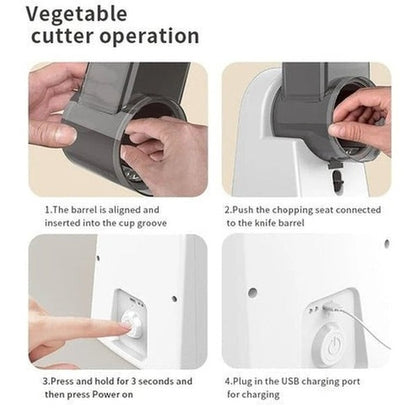 Vegetable cutter operation

1.The barrel is aligned and inserted into the cup groove

2.Push the chopping seat connected to the knife barrel

3.Press and hold for 3 seconds and then press Power on

4.Plug in the USB charging port for charging