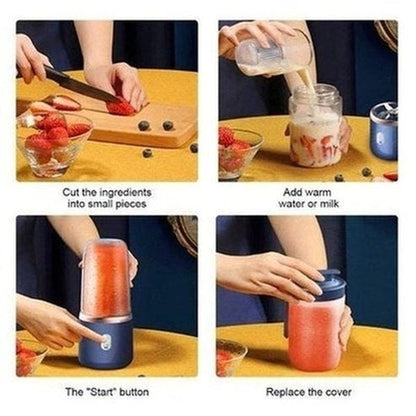 Cut the ingredients into small pieces

Add warm water or milk

The "Start" button

Replace the cover