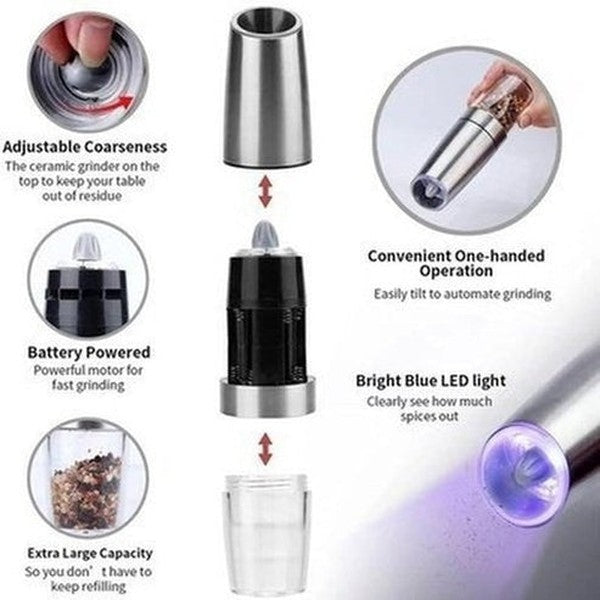 Adjustable Coarseness
The ceramic grinder on the top to keep your table out of residue

Battery Powered
Powerful motor for fast grinding

Extra Large Capacity
So you don' t have to keep refilling

Convenient One-handed Operation
Easily tilt to automate grinding

Bright Blue LED light
Clearly see how much spices out