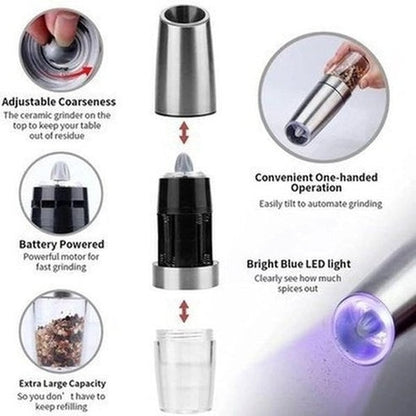 Adjustable Coarseness
The ceramic grinder on the top to keep your table out of residue

Battery Powered
Powerful motor for fast grinding

Extra Large Capacity
So you don' t have to keep refilling

Convenient One-handed Operation
Easily tilt to automate grinding

Bright Blue LED light
Clearly see how much spices out