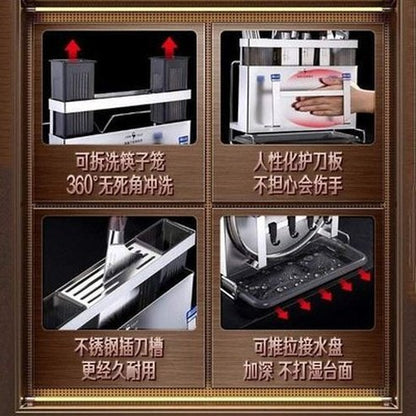 可拆洗筷子笼
360°无死角冲洗

人性化护刀板
不担心会伤手

不锈钢插刀槽
更经久耐用

可推拉接水盘
加深 不打湿台面