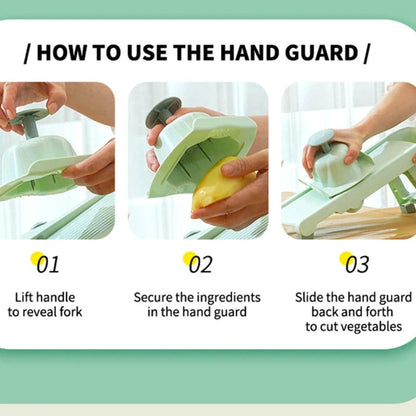 / HOW TO USE THE HAND GUARD /

01

Lift handle to reveal fork

02

Secure the ingredients in the hand guard

03

Slide the hand guard back and forth to cut vegetables