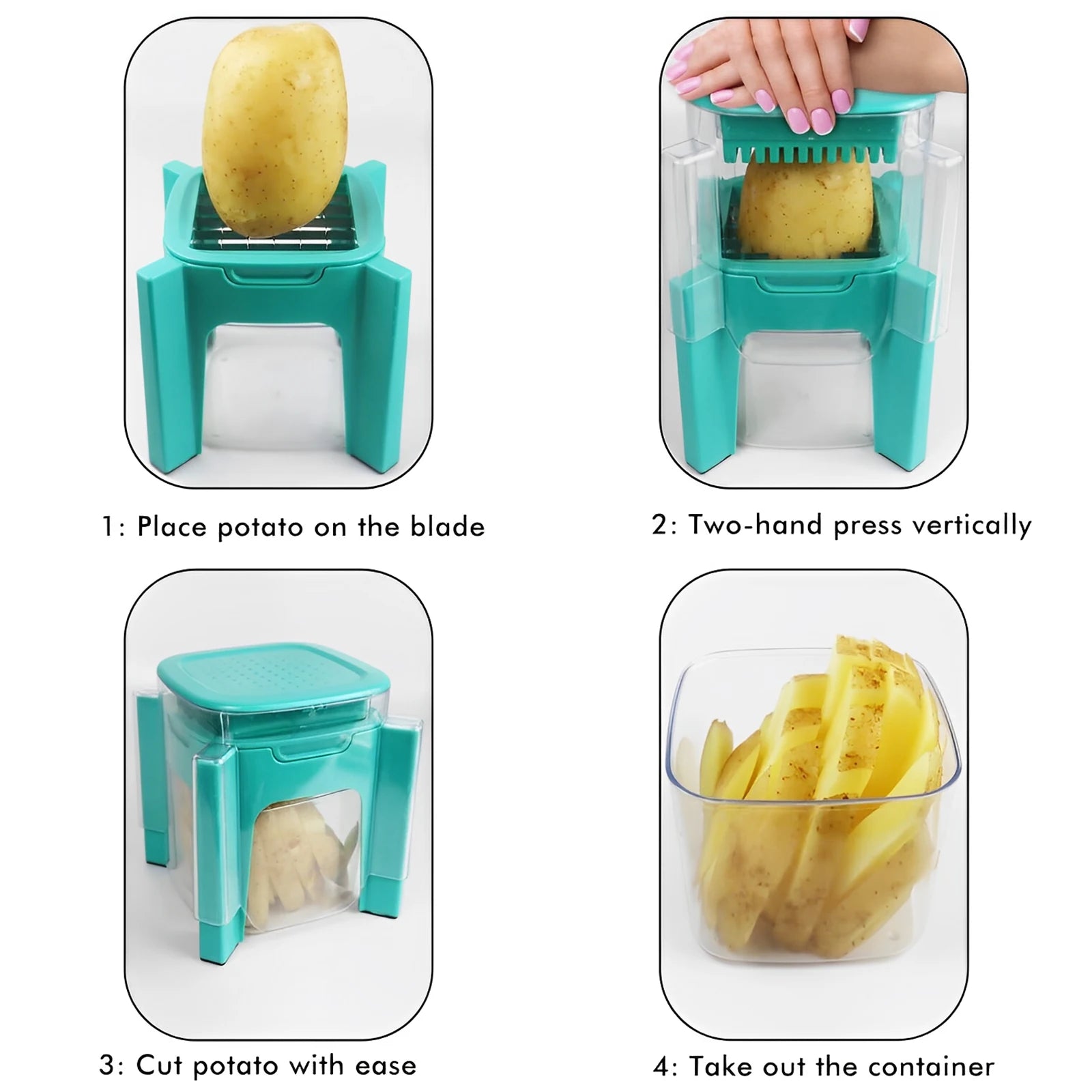 1: Place potato on the blade

2: Two-hand press vertically

3: Cut potato with ease

4: Take out the container