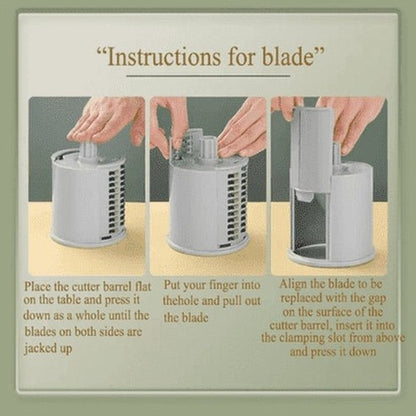 “Instructions for blade”

Place the cutter barrel flat on the table and press it down as a whole until the blades on both sides are jacked up

Put your finger into thehole and pull out the blade

Align the blade to be replaced with the gap on the surface of the cutter barrel, insert it into the clamping slot from above and press it down