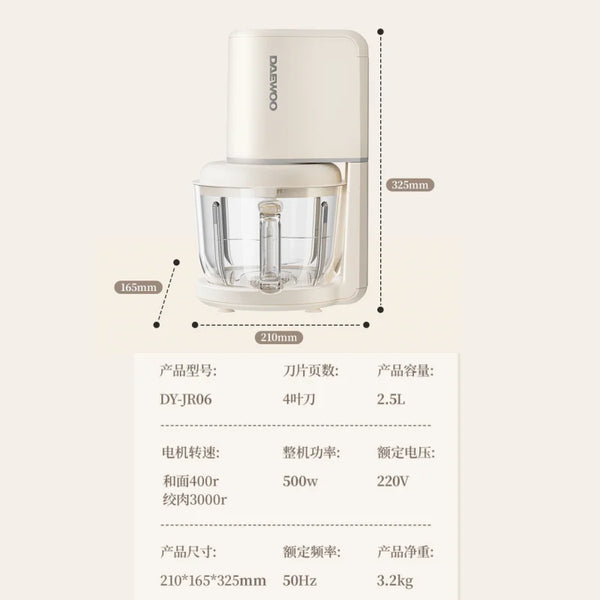 DAEWOO

325mm

165mm

210mm

| 产品型号: | 刀片页数: | 产品容量: |
|---|---|---|
| DY-JR06 | 4叶刀 | 2.5L |
| 电机转速: | 整机功率: | 额定电压: |
| 和面400r 绞肉3000r | 500w | 220V |
| 产品尺寸: | 额定频率: | 产品净重: |
| 210*165*325mm | 50Hz | 3.2kg |