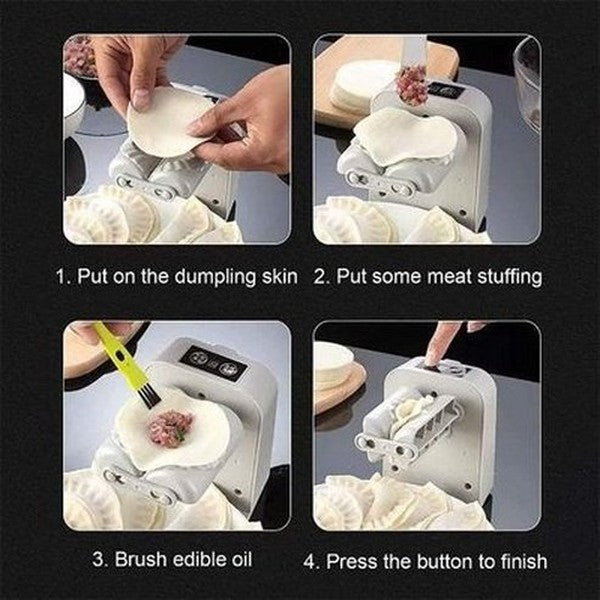 1. Put on the dumpling skin

2. Put some meat stuffing

3. Brush edible oil

4. Press the button to finish