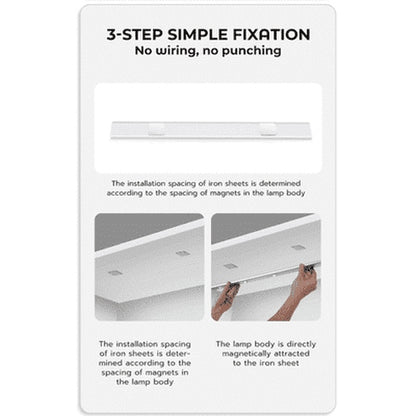 3-STEP SIMPLE FIXATION
No wiring, no punching

The installation spacing of iron sheets is determined according to the spacing of magnets in the lamp body

The installation spacing of iron sheets is determined according to the spacing of magnets in the lamp body

The lamp body is directly magnetically attracted to the iron sheet