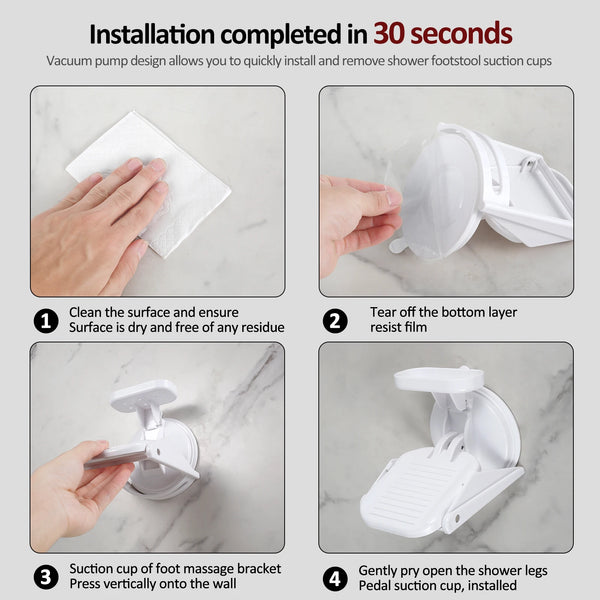 Installation completed in 30 seconds
Vacuum pump design allows you to quickly install and remove shower footstool suction cups

1 Clean the surface and ensure Surface is dry and free of any residue

2 Tear off the bottom layer resist film

3 Suction cup of foot massage bracket Press vertically onto the wall

4 Gently pry open the shower legs Pedal suction cup, installed