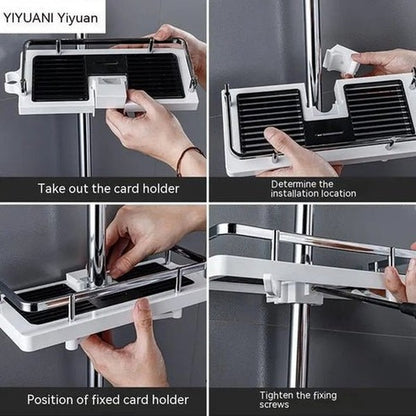 YIYUANI Yiyuan

Take out the card holder

Determine the installation location

Position of fixed card holder

Tighten the fixing screws