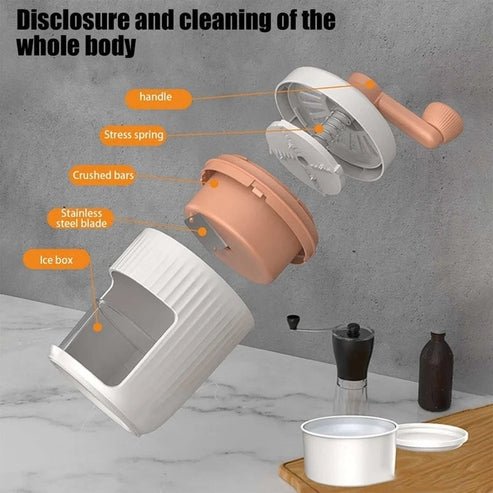 Disclosure and cleaning of the whole body

handle

Stress spring

Crushed bars

Stainless steel blade

Ice box