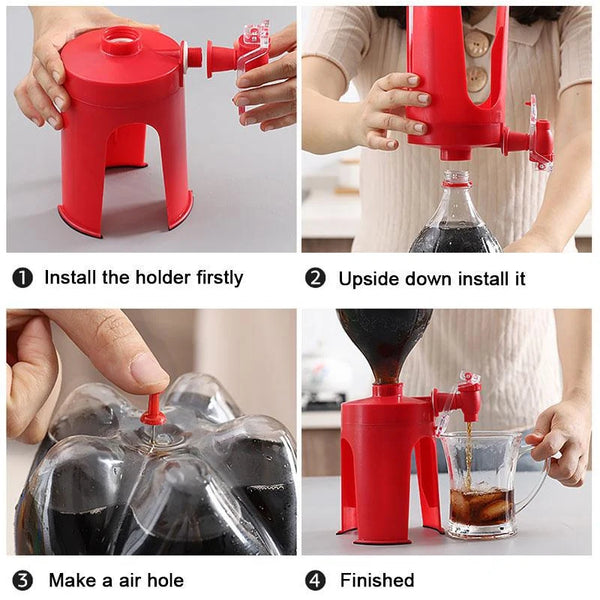 ❶ Install the holder firstly

❷ Upside down install it

❸ Make a air hole

❹ Finished