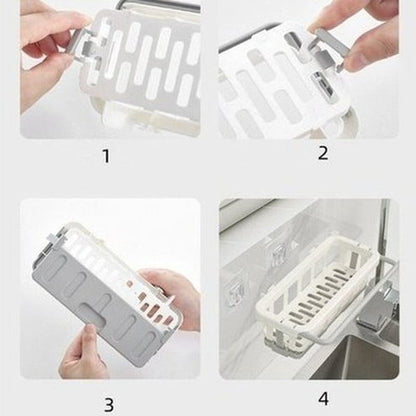 1

2

3

4