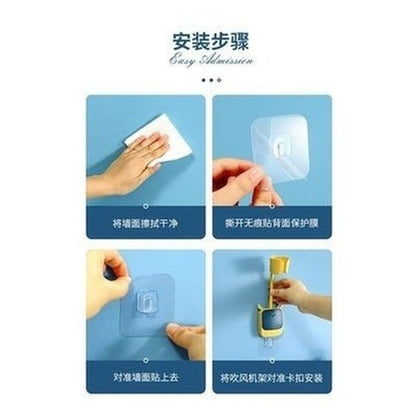 安装步骤
Easy Admission

将墙面擦拭干净

撕开无痕贴背面保护膜

对准墙面贴上去

将吹风机架对准卡扣安装