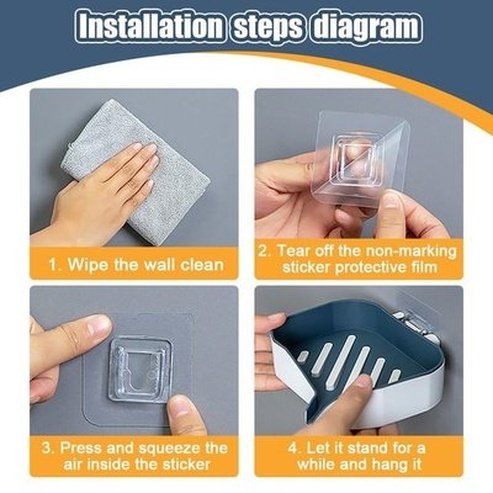 Installation steps diagram

1. Wipe the wall clean

2. Tear off the non-marking sticker protective film

3. Press and squeeze the air inside the sticker

4. Let it stand for a while and hang it