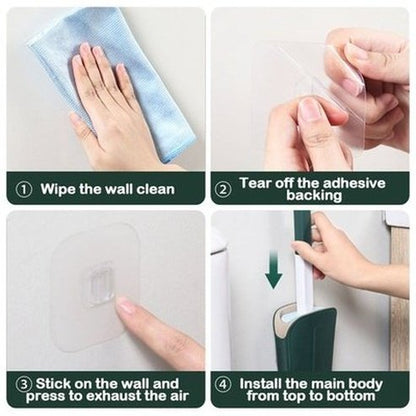 ① Wipe the wall clean

② Tear off the adhesive backing

③ Stick on the wall and press to exhaust the air

④ Install the main body from top to bottom