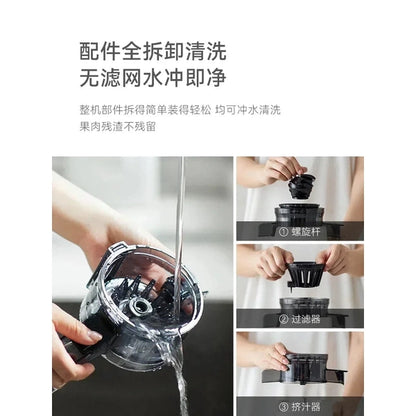 配件全拆卸清洗
无滤网水冲即净

整机部件拆得简单装得轻松 均可冲水清洗
果肉残渣不残留

① 螺旋杆

② 过滤器

③ 挤汁器