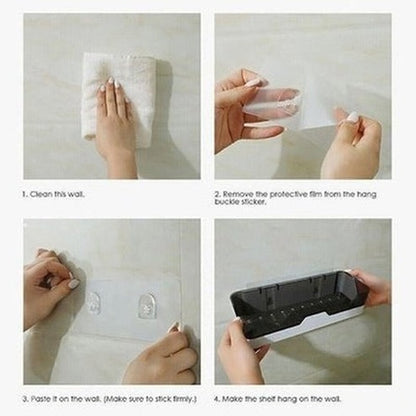 1. Clean this wall.

2. Remove the protective film from the hang buckle sticker.

3. Paste it on the wall. (Make sure to stick firmly.)

4. Make the shelf hang on the wall.