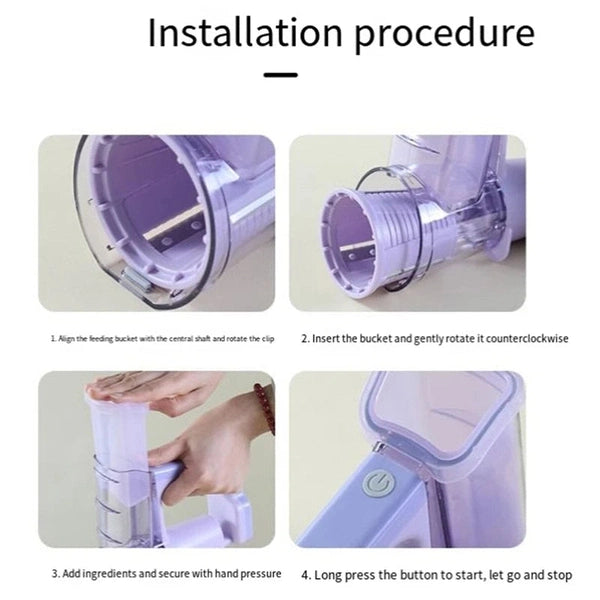 Installation procedure

1. Align the feeding bucket with the central shaft and rotate the clip

2. Insert the bucket and gently rotate it counterclockwise

3. Add ingredients and secure with hand pressure

4. Long press the button to start, let go and stop