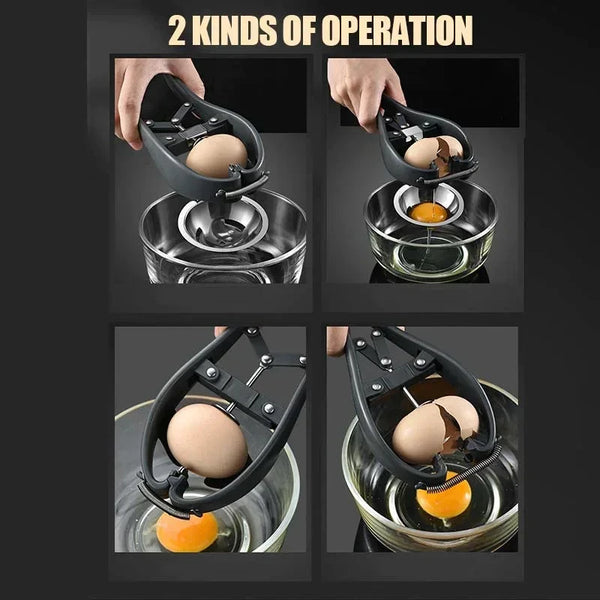 2 KINDS OF OPERATION