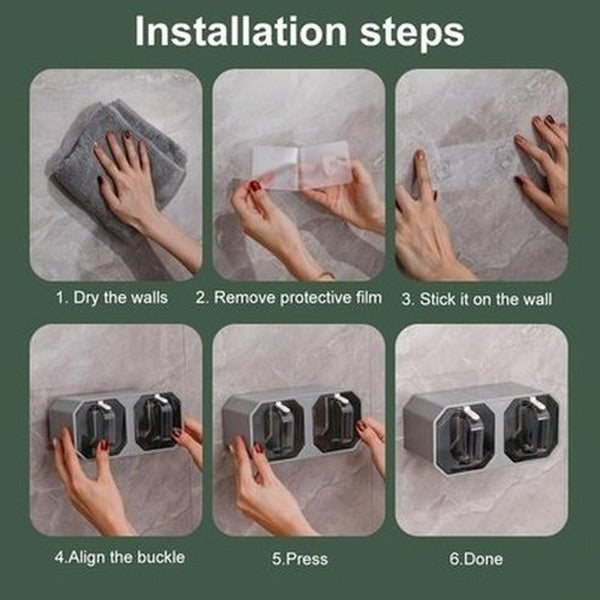 Installation steps

1. Dry the walls

2. Remove protective film

3. Stick it on the wall

4.Align the buckle

5.Press

6.Done