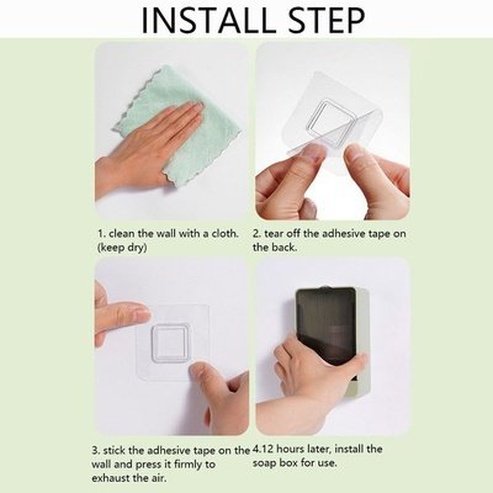 INSTALL STEP

1. clean the wall with a cloth. (keep dry)

2. tear off the adhesive tape on the back.

3. stick the adhesive tape on the wall and press it firmly to exhaust the air.

4.12 hours later, install the soap box for use.