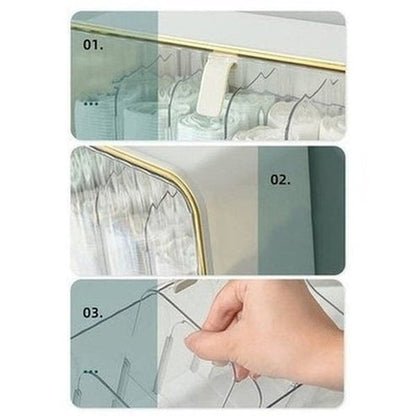 01.
...

02.

03.
...