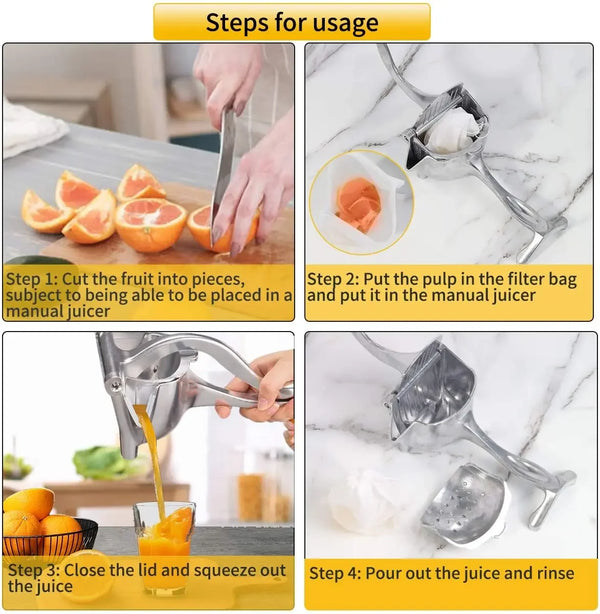 Steps for usage

Step 1: Cut the fruit into pieces, subject to being able to be placed in a manual juicer

Step 2: Put the pulp in the filter bag and put it in the manual juicer

Step 3: Close the lid and squeeze out the juice

Step 4: Pour out the juice and rinse