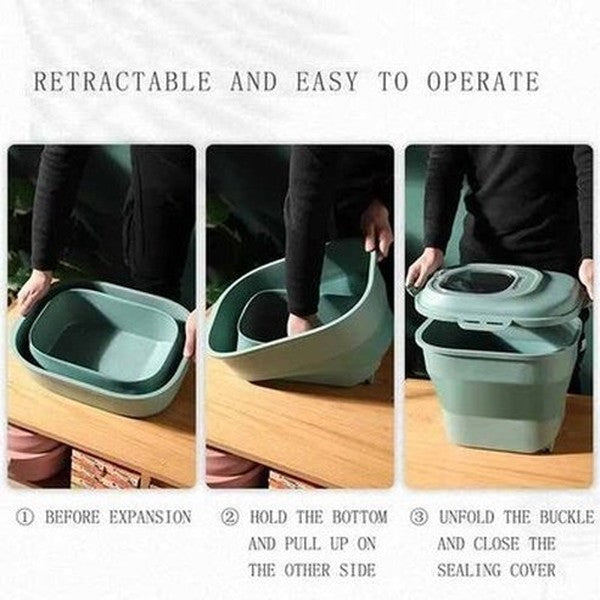 RETRACTABLE AND EASY TO OPERATE

① BEFORE EXPANSION

② HOLD THE BOTTOM AND PULL UP ON THE OTHER SIDE

③ UNFOLD THE BUCKLE AND CLOSE THE SEALING COVER