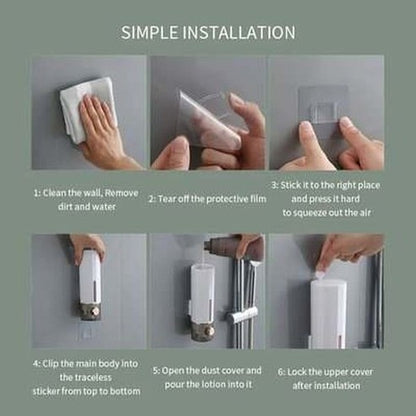 SIMPLE INSTALLATION

1: Clean the wall, Remove dirt and water

2: Tear off the protective film

3: Stick it to the right place and press it hard to squeeze out the air

4: Clip the main body into the traceless sticker from top to bottom

5: Open the dust cover and pour the lotion into it

6: Lock the upper cover after installation