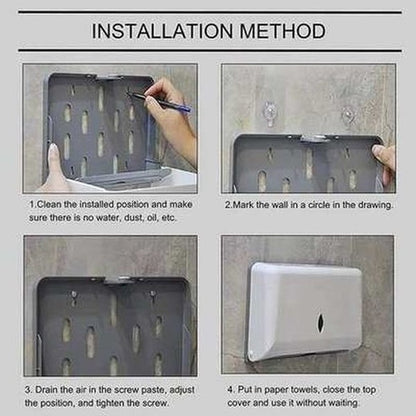 INSTALLATION METHOD

1.Clean the installed position and make sure there is no water, dust, oil, etc.

2.Mark the wall in a circle in the drawing.

3. Drain the air in the screw paste, adjust the position, and tighten the screw.

4. Put in paper towels, close the top cover and use it without waiting.