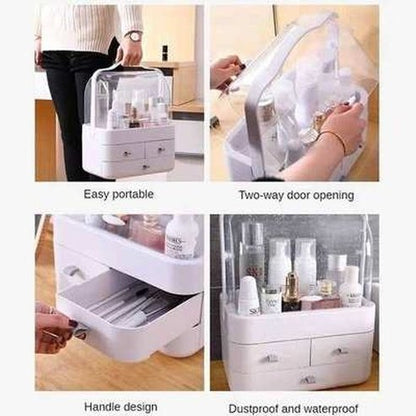 Easy portable

Two-way door opening

Handle design

Dustproof and waterproof