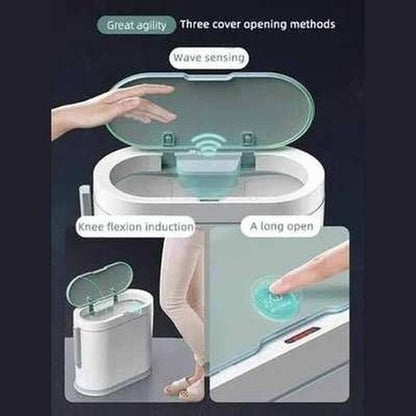 Great agility Three cover opening methods

Wave sensing

Knee flexion induction

A long open