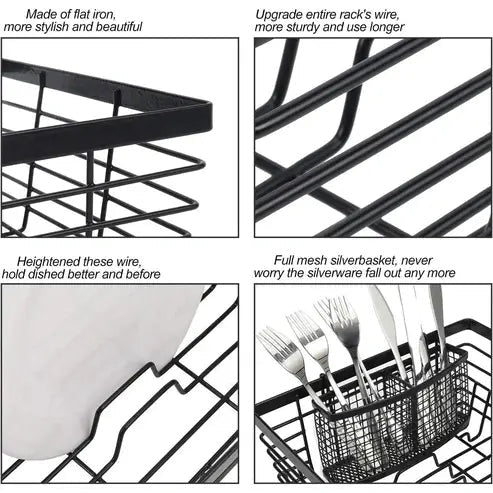 Made of flat iron, more stylish and beautiful

Upgrade entire rack's wire, more sturdy and use longer

Heightened these wire, hold dished better and before

Full mesh silverbasket, never worry the silverware fall out any more