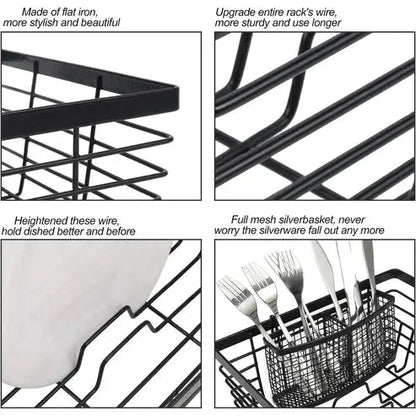 Made of flat iron, more stylish and beautiful

Upgrade entire rack's wire, more sturdy and use longer

Heightened these wire, hold dished better and before

Full mesh silverbasket, never worry the silverware fall out any more